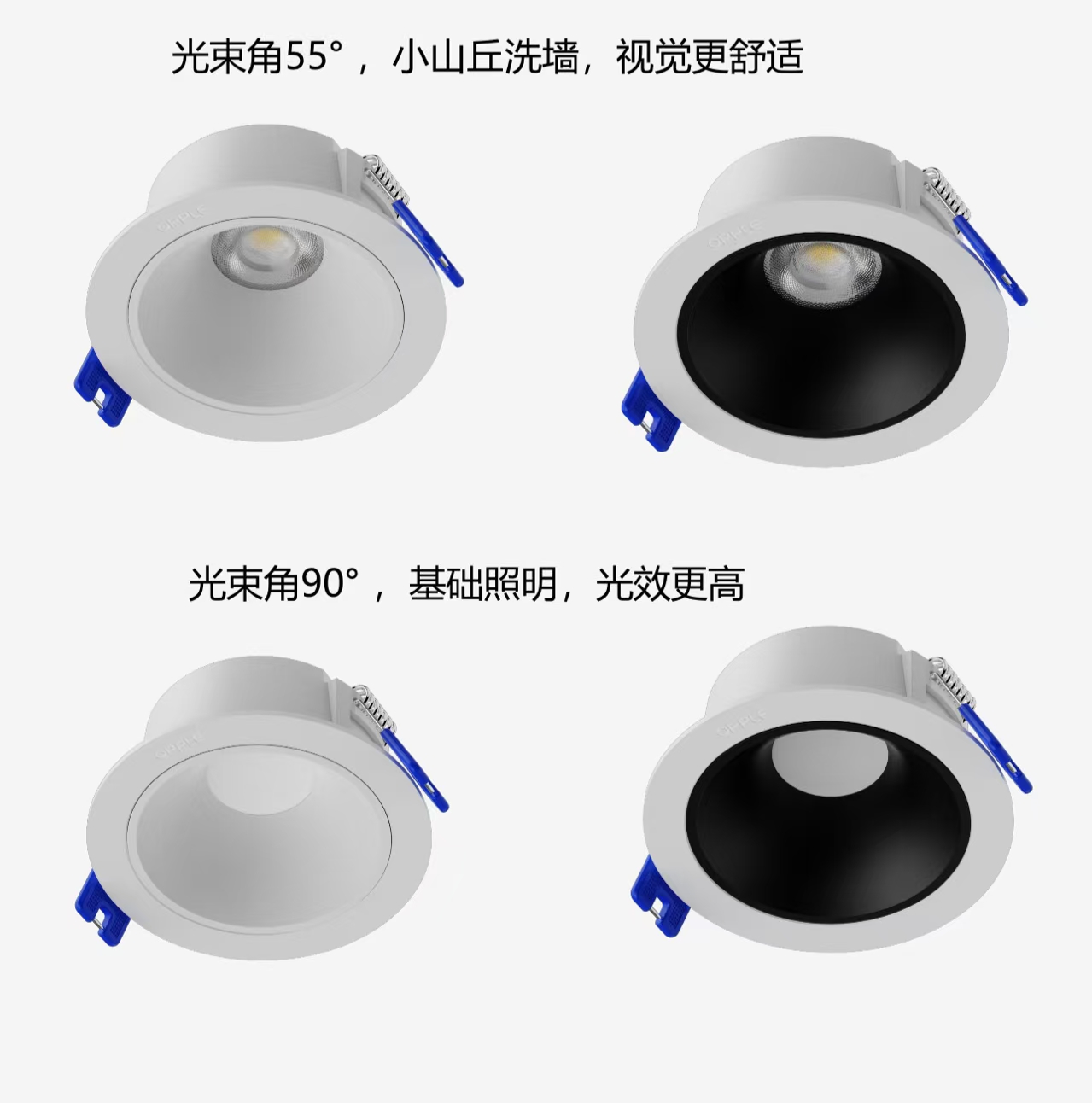 光束角55°，小山丘洗墙，视觉更舒适

OPPLE

OPPLE

光束角90°，基础照明，光效更高

OPPLE

OPPLE